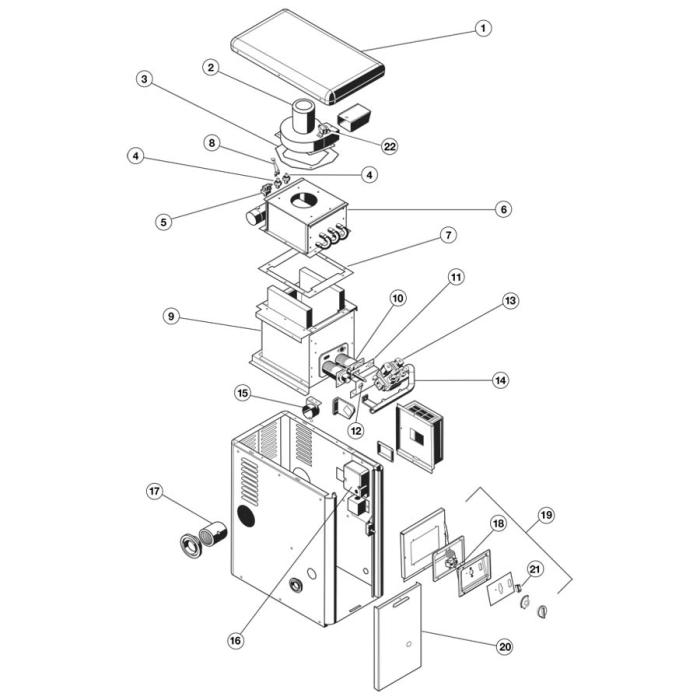 1
2
3
22
8
4
4
5
6
7
11
10
13
9
14
15
12
17
19
18
21
16
20