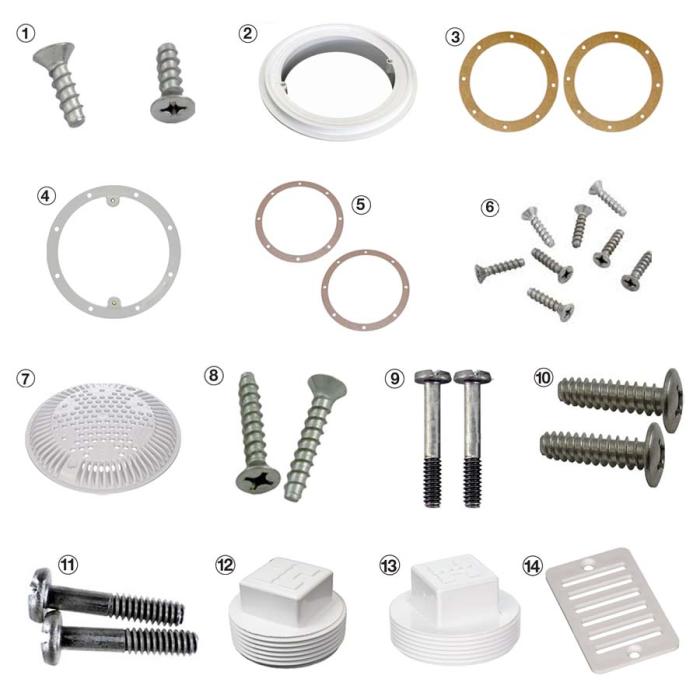 1

2

3

4

5

6

7

8

9

10

11

12

13

14