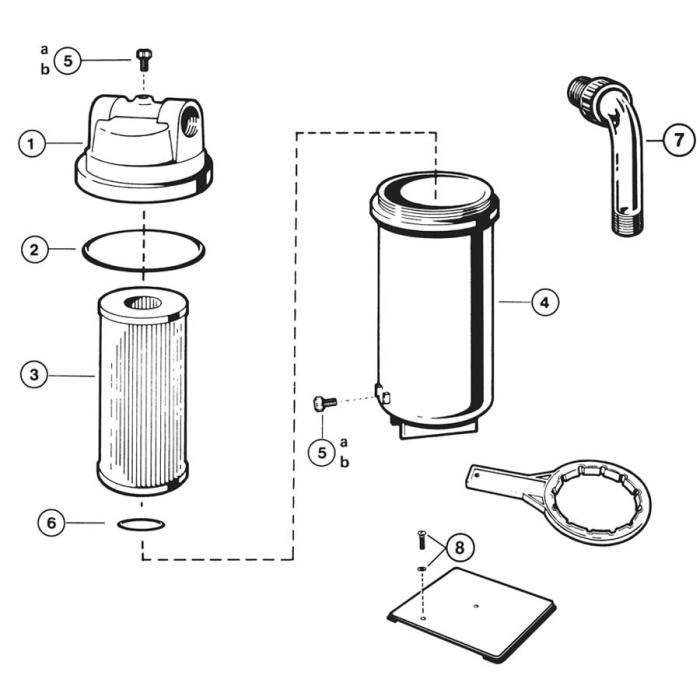 a
b
5

1

2

3

6

7

4

5
a
b

8