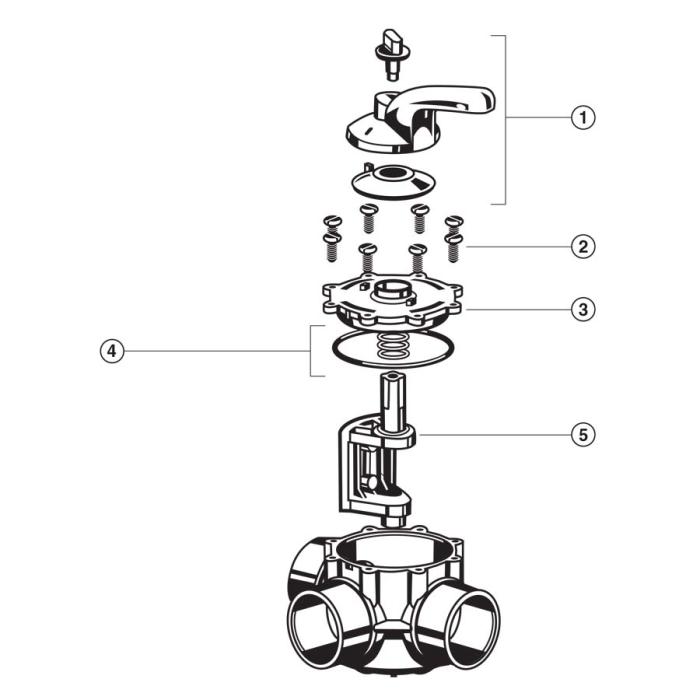 1
2
3
4
5