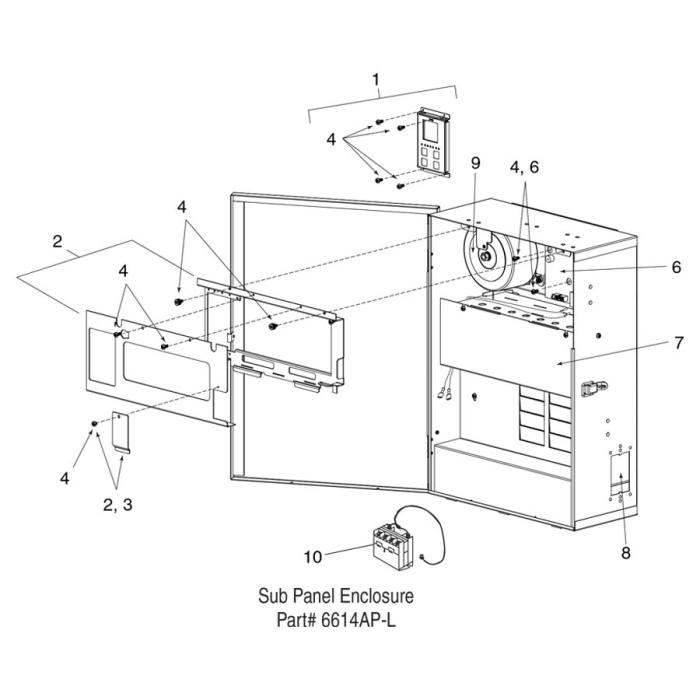 1

4

9

4, 6

4

2

4

6

7

4

2, 3

10

8

Sub Panel Enclosure
Part# 6614AP-L