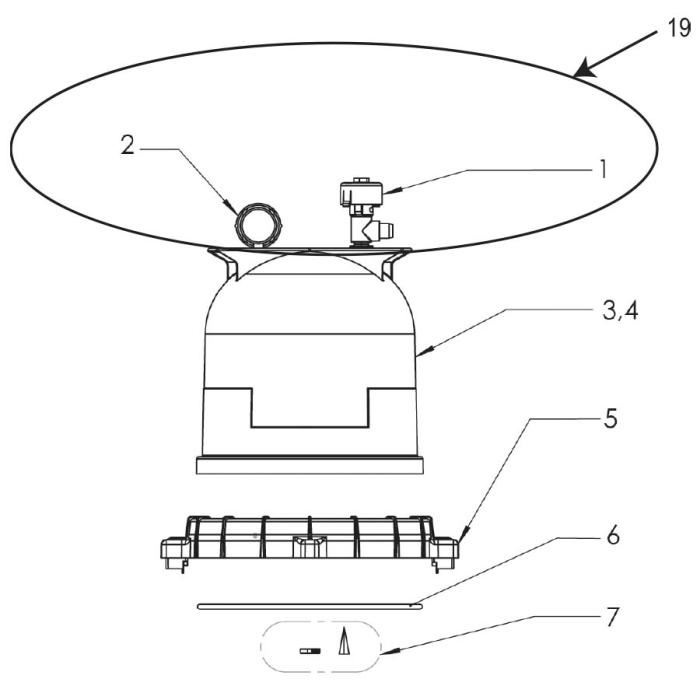 19

2

1

3,4

5

6

7