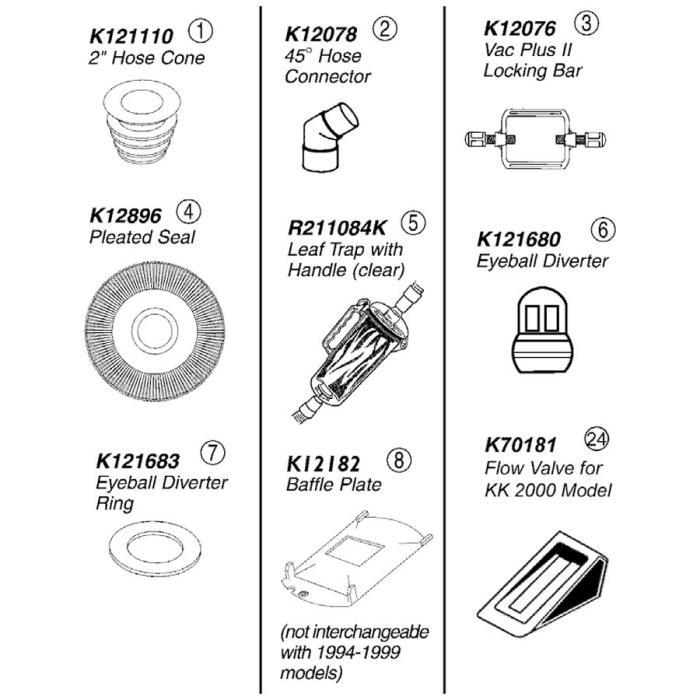 K121110 ①
2" Hose Cone

K12896 ④
Pleated Seal

K121683 ⑦
Eyeball Diverter Ring

K12078 ②
45° Hose Connector

R211084K ⑤
Leaf Trap with Handle (clear)

K12182 ⑧
Baffle Plate

(not interchangeable with 1994-1999 models)

K12076 ③
Vac Plus II Locking Bar

K121680 ⑥
Eyeball Diverter

K70181 ㉔
Flow Valve for KK 2000 Model