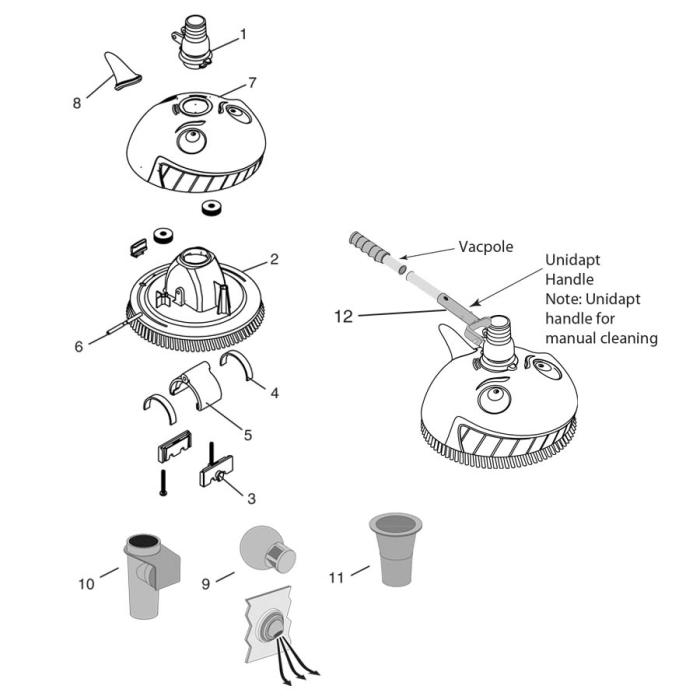 1
8
7
2
6
4
5
3
10
9
11
Vacpole
Unidapt Handle
Note: Unidapt handle for manual cleaning
12