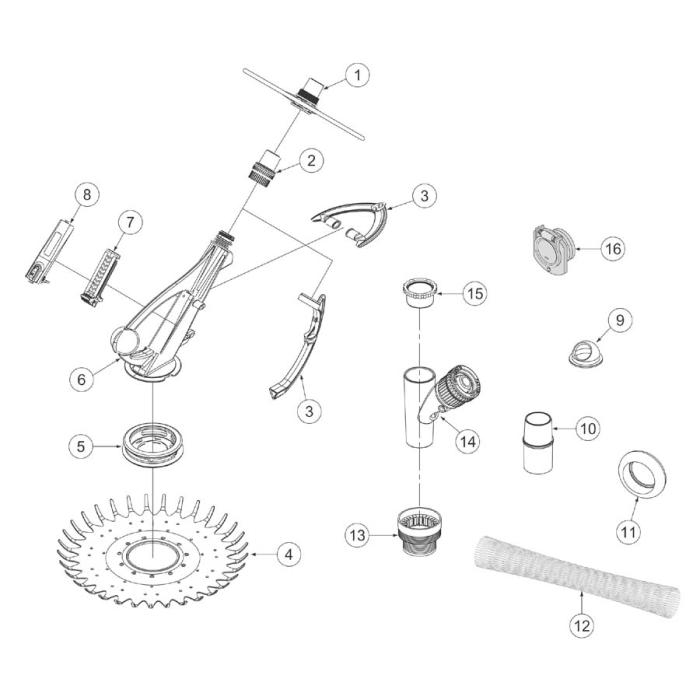 1
2
8
7
3
16
15
9
6
3
14
10
5
11
13
4
12