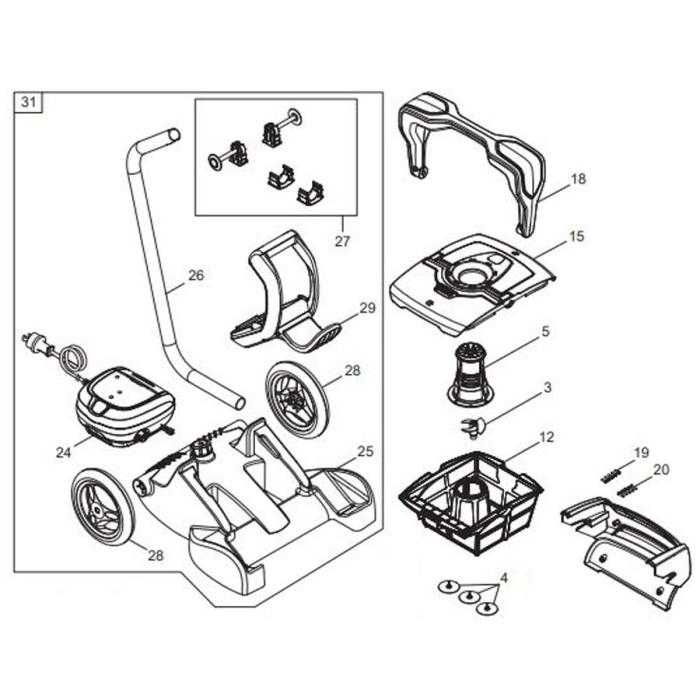 31
27
26
29
28
24
25
28
18
15
5
3
12
19
20
4