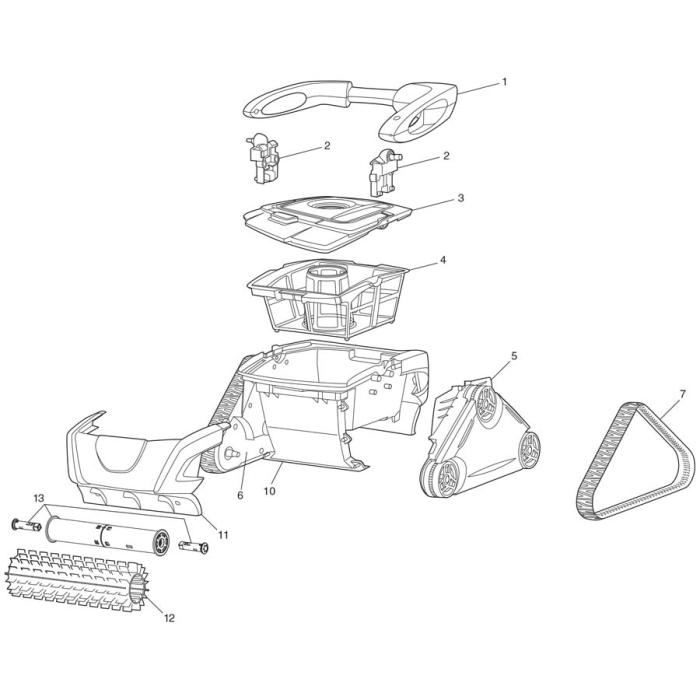 1
2
2
3
4
5
7
6
10
13
11
12