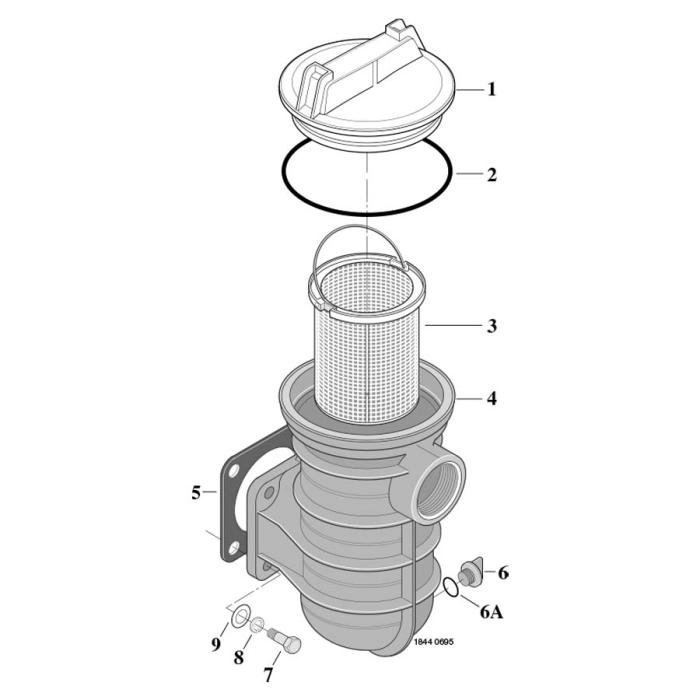 1
2
3
4
5
6
6A
9
8
7
1844 0695