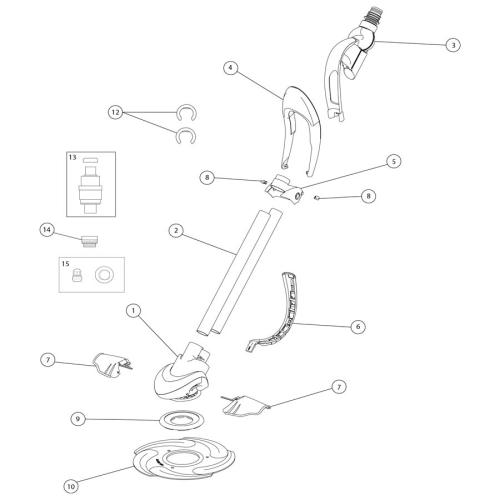 3
4
12
13
5
8
8
14
2
15
1
6
7
7
9
10