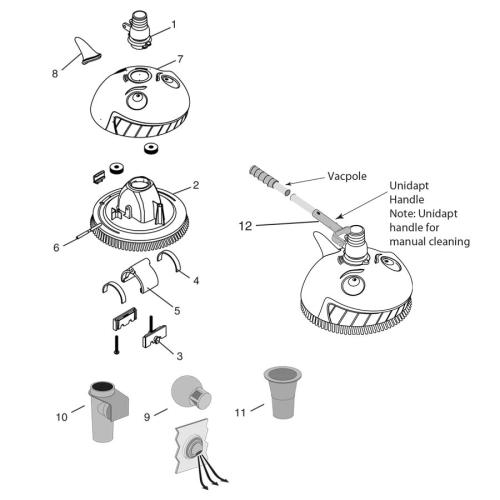 1
8
7
2
6
4
5
3
Vacpole
Unidapt Handle
Note: Unidapt handle for manual cleaning
12
10
9
11