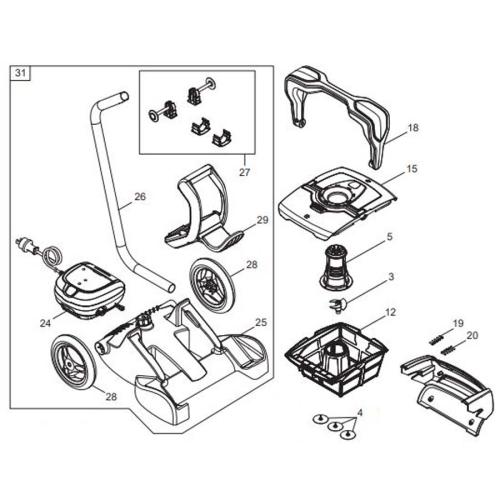 31
27
26
29
28
24
25
28
18
15
5
3
12
19
20
4